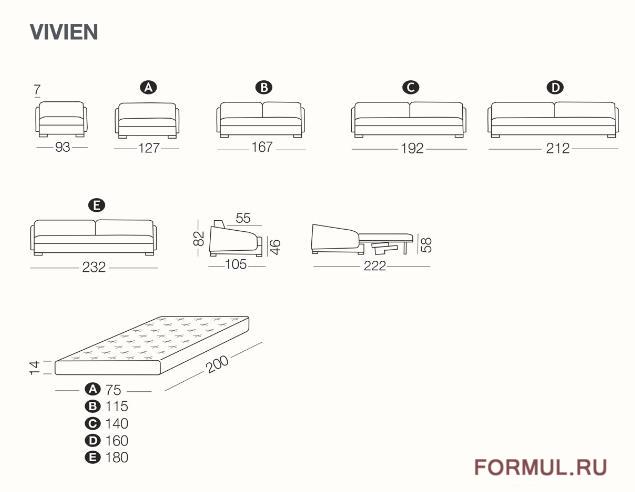 VIVIEN

7
93

A
127

B
167

C
192

D
212

E
232

82
55
46
105

58
222

14
200
A 75
B 115
C 140
D 160
E 180

FORMUL.RU