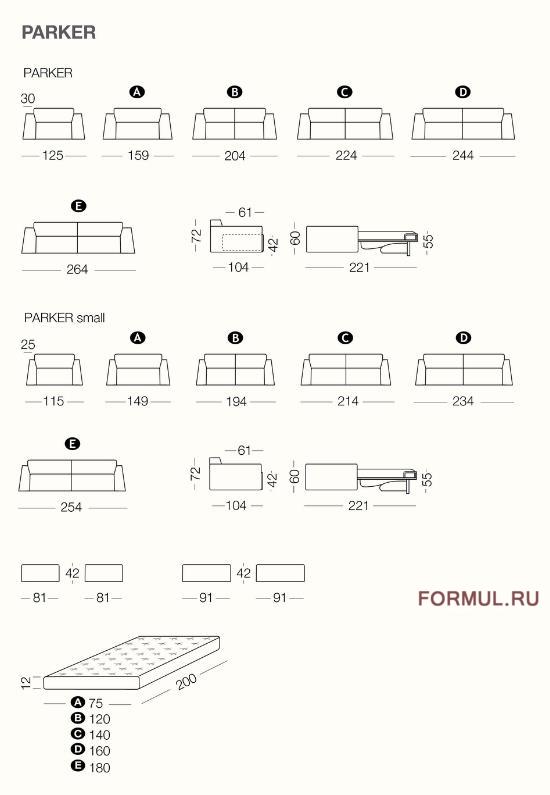 PARKER

PARKER

30 A B C D

125 159 204 224 244

E

61

72 42 60 55

264 104 221

PARKER small

25 A B C D

115 149 194 214 234

E

61

72 42 60 55

254 104 221

42 42

81 81 91 91

FORMUL.RU

12

200

A 75
B 120
C 140
D 160
E 180