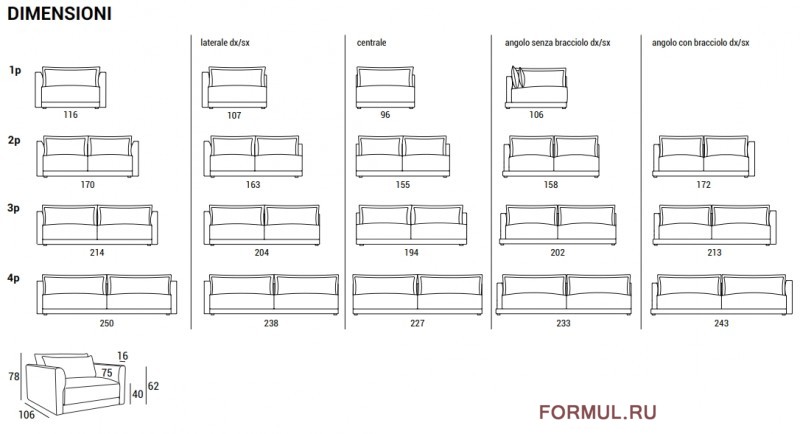 DIMENSIONI

| | | laterale dx/sx | centrale | angolo senza bracciolo dx/sx | angolo con bracciolo dx/sx |
|---|---|---|---|---|---|
| 1p | 116 | 107 | 96 | 106 | |
| 2p | 170 | 163 | 155 | 158 | 172 |
| 3p | 214 | 204 | 194 | 202 | 213 |
| 4p | 250 | 238 | 227 | 233 | 243 |

78
16
75
40
62
106

FORMUL.RU