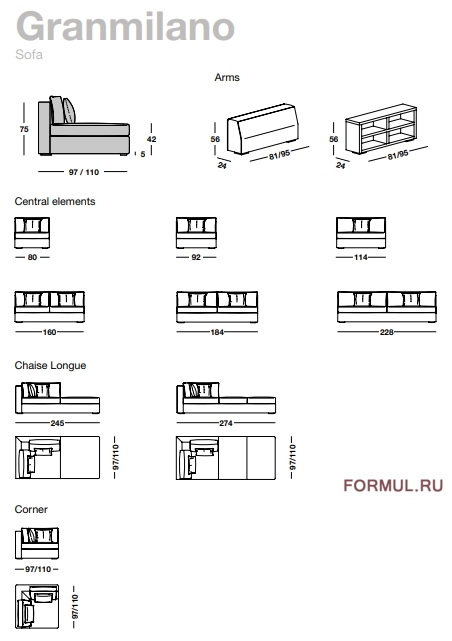 Granmilano
Sofa

Arms

75
42
5
97 / 110

56
24
81/95

56
24
81/95

Central elements

80
92
114

160
184
228

Chaise Longue

245
274

97/110
97/110

FORMUL.RU

Corner

97/110

97/110