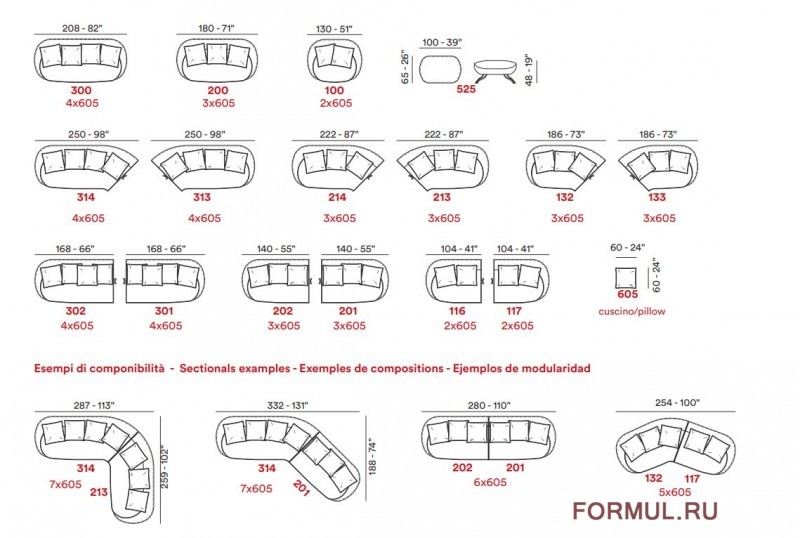 208 - 82"
300
4x605

180 - 71"
200
3x605

130 - 51"
100
2x605

100 - 39"
65 - 26"
525
48 - 19"

250 - 98"
314
4x605

250 - 98"
313
4x605

222 - 87"
214
3x605

222 - 87"
213
3x605

186 - 73"
132
3x605

186 - 73"
133
3x605

168 - 66"
302
4x605

168 - 66"
301
4x605

140 - 55"
202
3x605

140 - 55"
201
3x605

104 - 41"
116
2x605

104 - 41"
117
2x605

60 - 24"
60 - 24"
605
cuscino/pillow

Esempi di componibilità - Sectionals examples - Exemples de compositions - Ejemplos de modularidad

287 - 113"
259 - 102"
314
7x605
213

332 - 131"
188 - 74"
314
7x605
201

280 - 110"
202 201
6x605

254 - 100"
132 117
5x605

FORMUL.RU