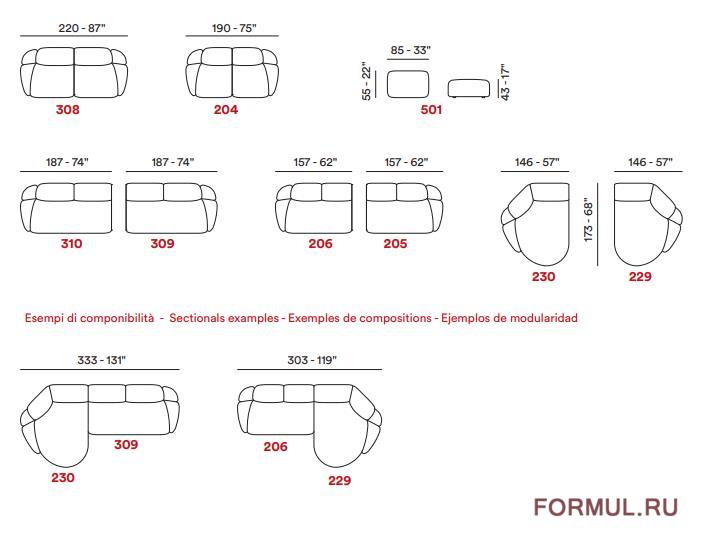 220 - 87"

308

190 - 75"

204

85 - 33"

55 - 22"

43 - 17"

501

187 - 74"

310

187 - 74"

309

157 - 62"

206

157 - 62"

205

146 - 57"

230

173 - 68"

146 - 57"

229

Esempi di componibilità - Sectionals examples - Exemples de compositions - Ejemplos de modularidad

333 - 131"

309

230

303 - 119"

206

229

FORMUL.RU