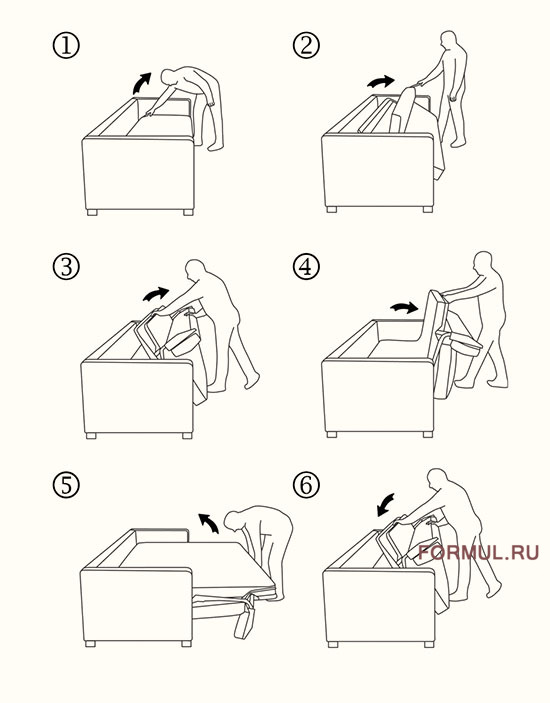 ①
②
③
④
⑤
⑥
FORMUL.RU