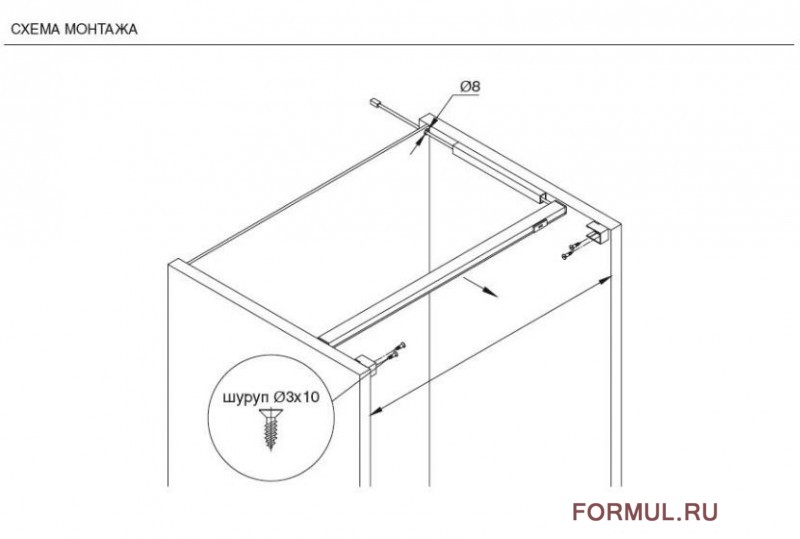 СХЕМА МОНТАЖА

Ø8

шуруп Ø3x10

FORMUL.RU