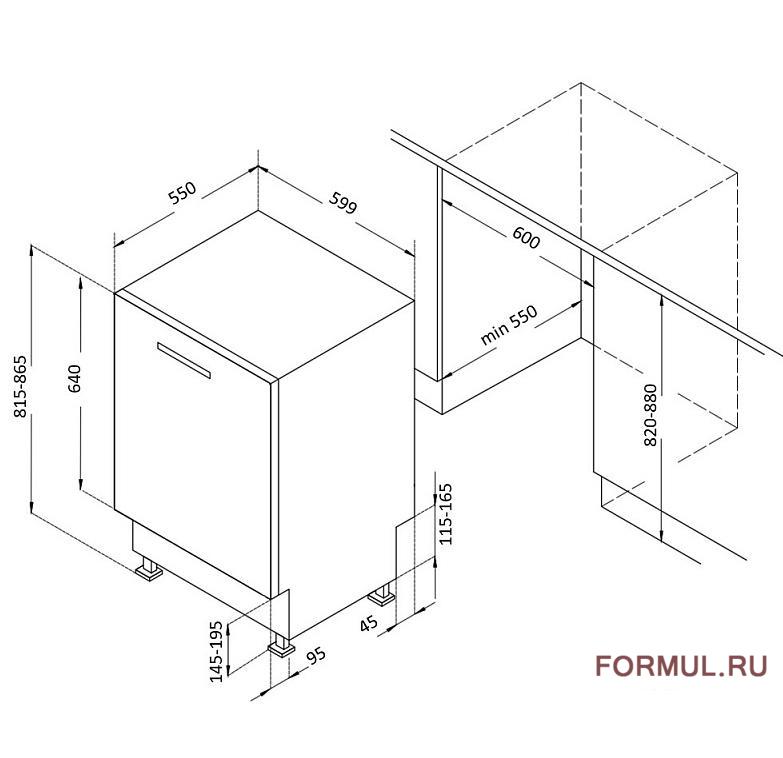 550
599
600
min 550
815-865
640
820-880
115-165
45
145-195
95
FORMUL.RU