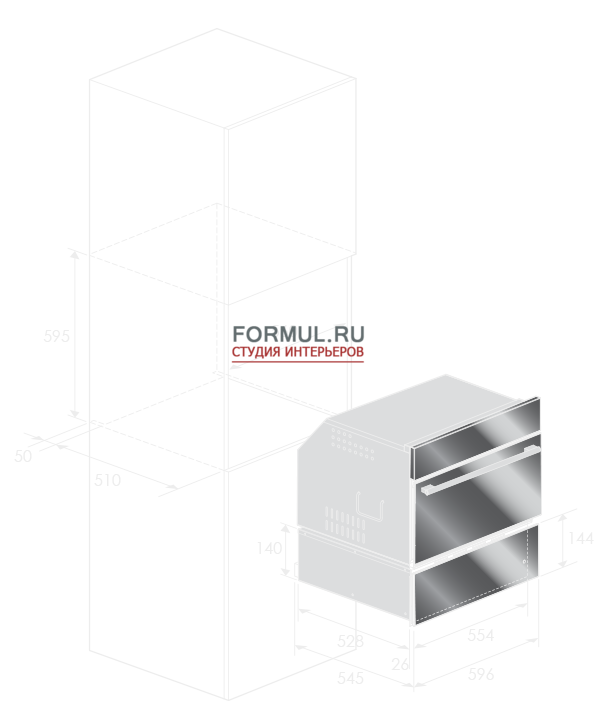 595

FORMUL.RU
СТУДИЯ ИНТЕРЬЕРОВ

50

510

140

144

528

554

26

545

596