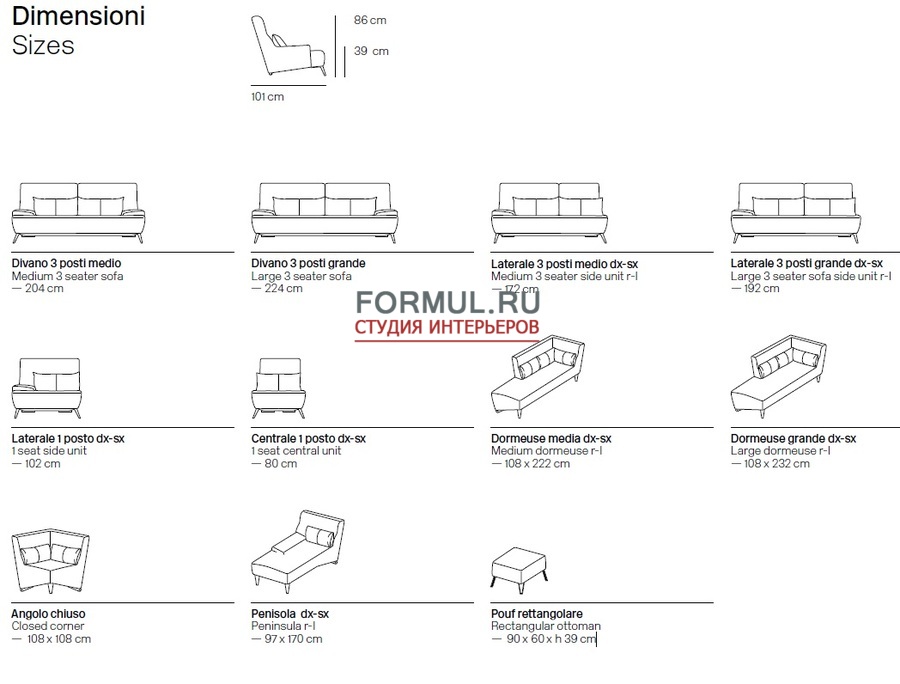 Dimensioni
Sizes

86 cm
39 cm
101 cm

Divano 3 posti medio
Medium 3 seater sofa
— 204 cm

Divano 3 posti grande
Large 3 seater sofa
— 224 cm

Laterale 3 posti medio dx-sx
Medium 3 seater side unit r-l
— 172 cm

Laterale 3 posti grande dx-sx
Large 3 seater sofa side unit r-l
— 192 cm

FORMUL.RU
СТУДИЯ ИНТЕРЬЕРОВ

Laterale 1 posto dx-sx
1 seat side unit
— 102 cm

Centrale 1 posto dx-sx
1 seat central unit
— 80 cm

Dormeuse media dx-sx
Medium dormeuse r-l
— 108 x 222 cm

Dormeuse grande dx-sx
Large dormeuse r-l
— 108 x 232 cm

Angolo chiuso
Closed corner
— 108 x 108 cm

Penisola dx-sx
Peninsula r-l
— 97 x 170 cm

Pouf rettangolare
Rectangular ottoman
— 90 x 60 x h 39 cm