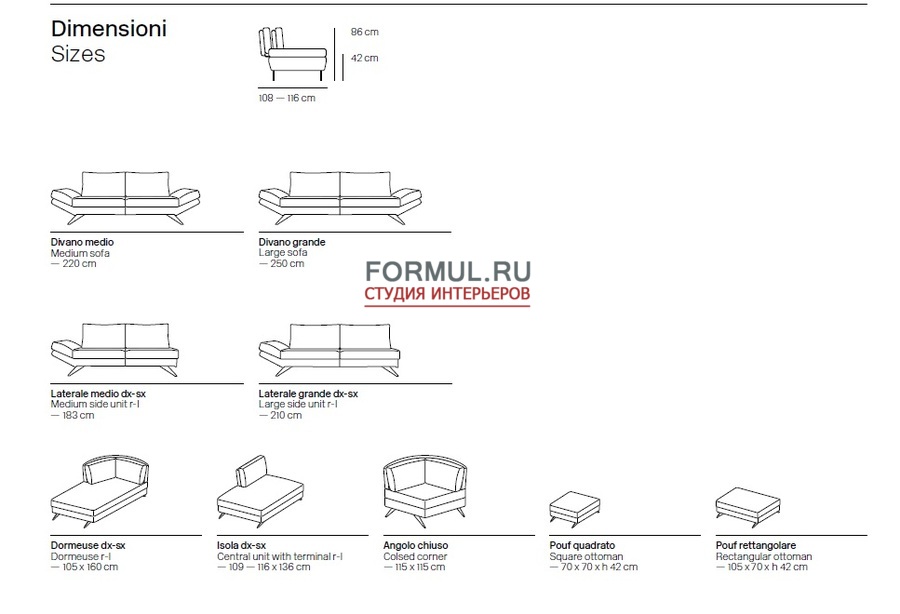 Dimensioni
Sizes

86 cm
42 cm
108 — 116 cm

Divano medio
Medium sofa
— 220 cm

Divano grande
Large sofa
— 250 cm

FORMUL.RU
СТУДИЯ ИНТЕРЬЕРОВ

Laterale medio dx-sx
Medium side unit r-l
— 183 cm

Laterale grande dx-sx
Large side unit r-l
— 210 cm

Dormeuse dx-sx
Dormeuse r-l
— 105 x 160 cm

Isola dx-sx
Central unit with terminal r-l
— 109 — 116 x 136 cm

Angolo chiuso
Colsed corner
— 115 x 115 cm

Pouf quadrato
Square ottoman
— 70 x 70 x h 42 cm

Pouf rettangolare
Rectangular ottoman
— 105 x 70 x h 42 cm