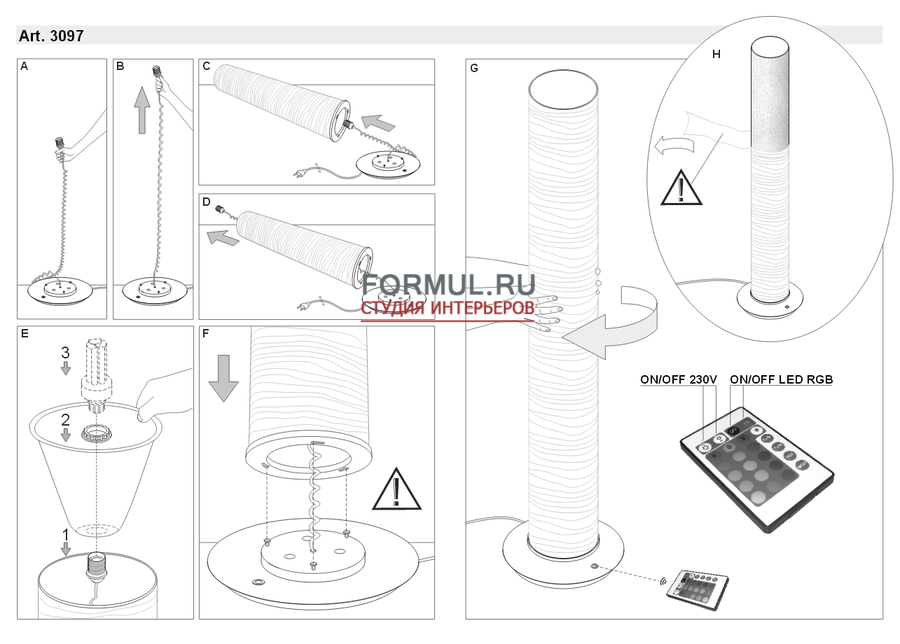 Art. 3097

A

B

C

D

E

3

2

1

F

G

H

FORMUL.RU
СТУДИЯ ИНТЕРЬЕРОВ

ON/OFF 230V

ON/OFF LED RGB