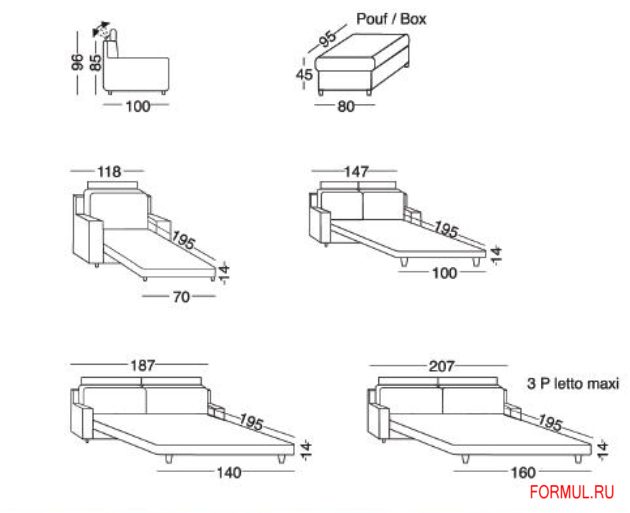 96
85
100

Pouf / Box
95
45
80

118
195
14
70

147
195
14
100

187
195
14
140

207
3 P letto maxi
195
14
160

FORMUL.RU