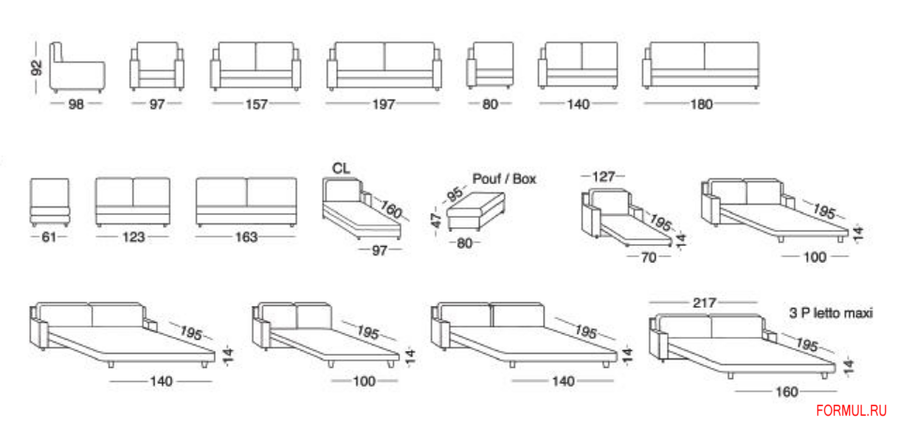 92
98
97
157
197
80
140
180

61
123
163
CL
160
97
Pouf / Box
95
47
80
127
195
14
70
195
14
100

195
14
140
195
14
100
195
14
140
217
3 P letto maxi
195
14
160
FORMUL.RU