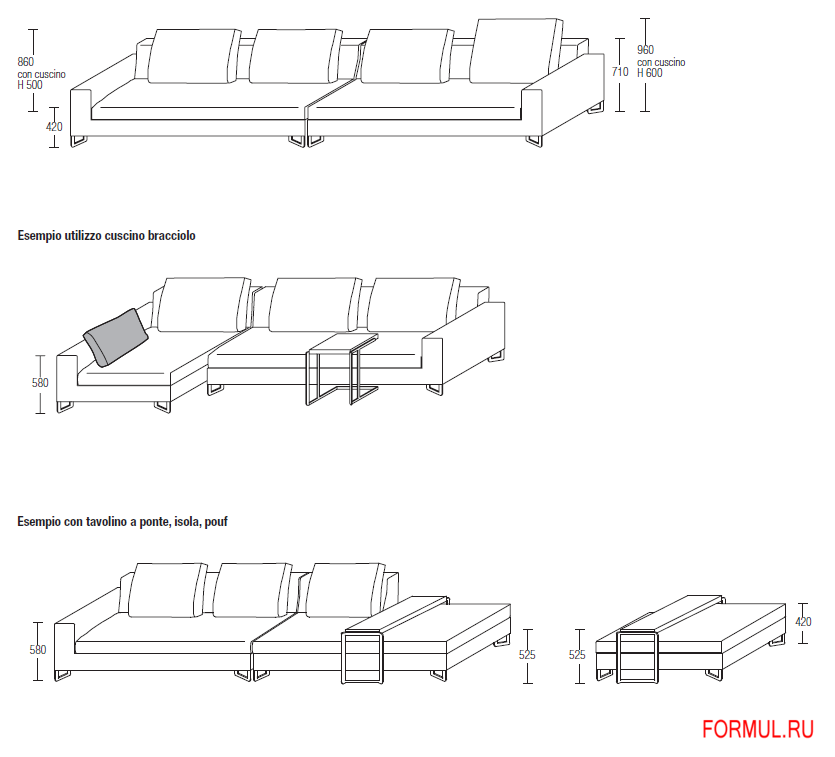 860
con cuscino
H 500

420

710

960
con cuscino
H 600

Esempio utilizzo cuscino bracciolo

580

Esempio con tavolino a ponte, isola, pouf

580

525

525

420

FORMUL.RU