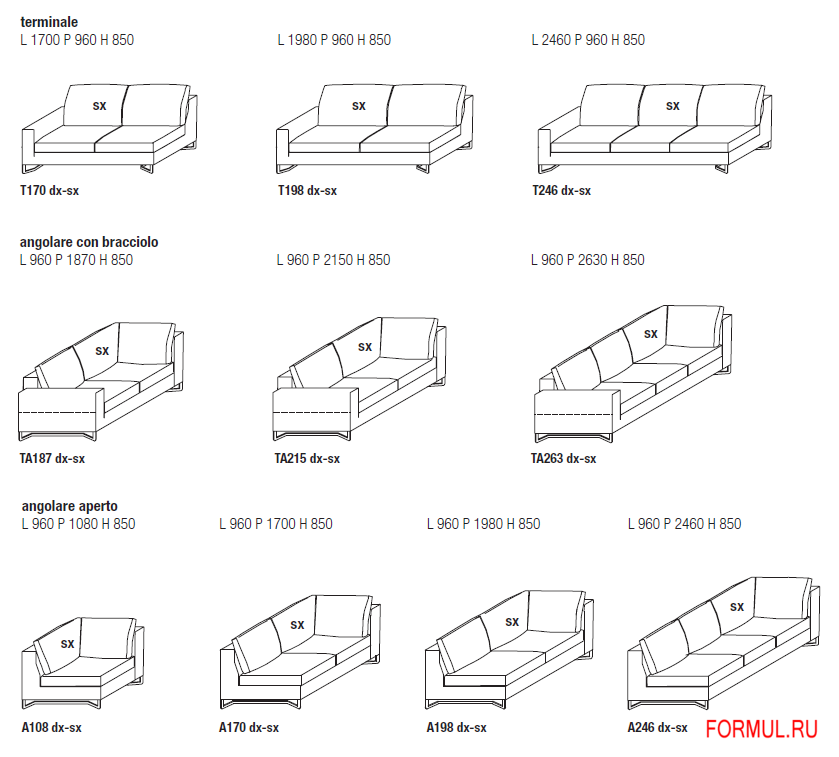 terminale
L 1700 P 960 H 850

SX

T170 dx-sx

L 1980 P 960 H 850

SX

T198 dx-sx

L 2460 P 960 H 850

SX

T246 dx-sx

angolare con bracciolo
L 960 P 1870 H 850

SX

TA187 dx-sx

L 960 P 2150 H 850

SX

TA215 dx-sx

L 960 P 2630 H 850

SX

TA263 dx-sx

angolare aperto
L 960 P 1080 H 850

SX

A108 dx-sx

L 960 P 1700 H 850

SX

A170 dx-sx

L 960 P 1980 H 850

SX

A198 dx-sx

L 960 P 2460 H 850

SX

A246 dx-sx

FORMUL.RU