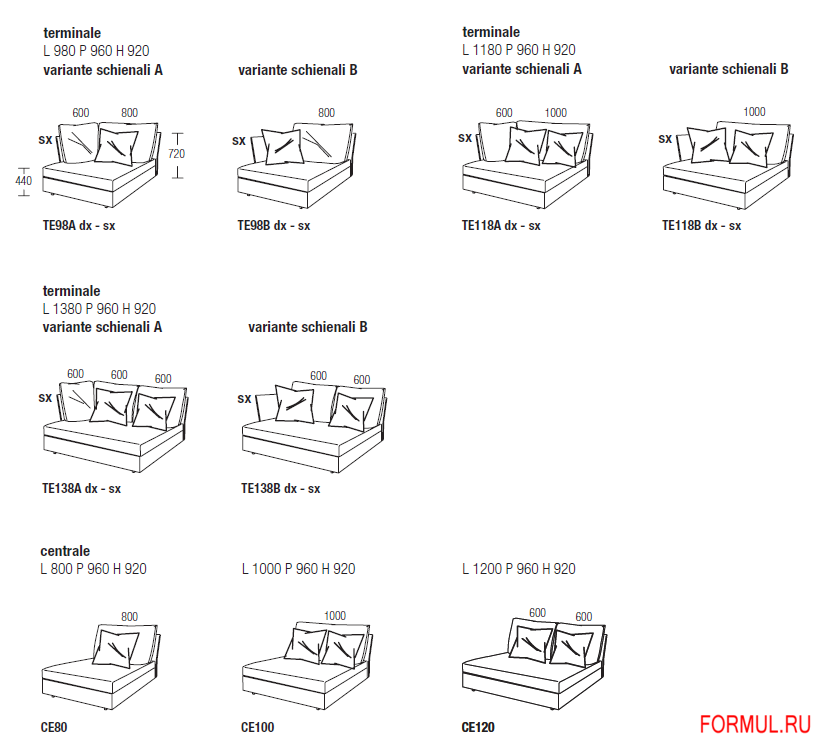 terminale
L 980 P 960 H 920
variante schienali A

600 800
sx
720
440

TE98A dx - sx

variante schienali B

800
sx

TE98B dx - sx

terminale
L 1180 P 960 H 920
variante schienali A

600 1000
sx

TE118A dx - sx

variante schienali B

1000
sx

TE118B dx - sx

terminale
L 1380 P 960 H 920
variante schienali A

600 600 600
sx

TE138A dx - sx

variante schienali B

600 600
sx

TE138B dx - sx

centrale
L 800 P 960 H 920

800

CE80

L 1000 P 960 H 920

1000

CE100

L 1200 P 960 H 920

600 600

CE120

FORMUL.RU