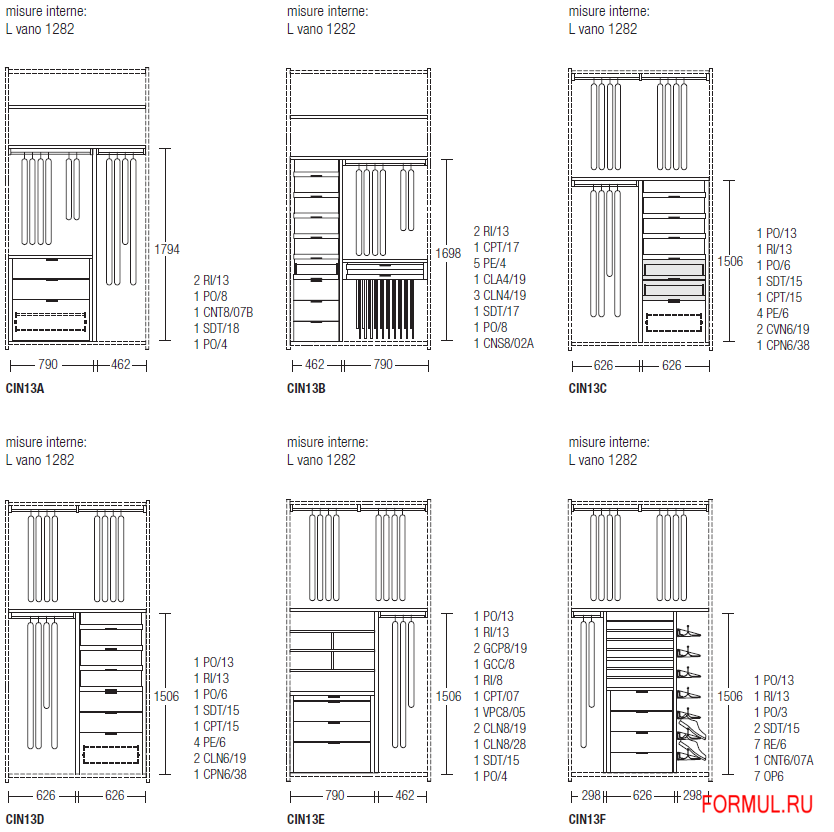 misure interne:
L vano 1282

1794

2 RI/13
1 PO/8
1 CNT8/07B
1 SDT/18
1 PO/4

790 462

CIN13A

misure interne:
L vano 1282

1698

2 RI/13
1 CPT/17
5 PE/4
1 CLA4/19
3 CLN4/19
1 SDT/17
1 PO/8
1 CNS8/02A

462 790

CIN13B

misure interne:
L vano 1282

1506

1 PO/13
1 RI/13
1 PO/6
1 SDT/15
1 CPT/15
4 PE/6
2 CVN6/19
1 CPN6/38

626 626

CIN13C

misure interne:
L vano 1282

1506

1 PO/13
1 RI/13
1 PO/6
1 SDT/15
1 CPT/15
4 PE/6
2 CLN6/19
1 CPN6/38

626 626

CIN13D

misure interne:
L vano 1282

1506

1 PO/13
1 RI/13
2 GCP8/19
1 GCC/8
1 RI/8
1 CPT/07
1 VPC8/05
2 CLN8/19
1 CLN8/28
1 SDT/15
1 PO/4

790 462

CIN13E

misure interne:
L vano 1282

1506

1 PO/13
1 RI/13
1 PO/3
2 SDT/15
7 RE/6
1 CNT6/07A
7 OP6

298 626 298

CIN13F

FORMUL.RU