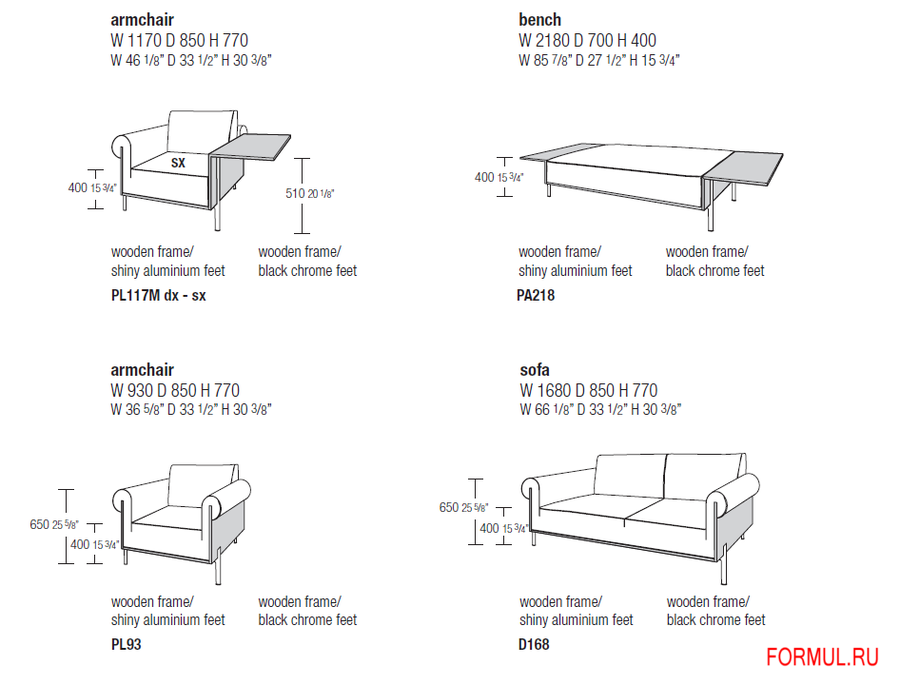 armchair
W 1170 D 850 H 770
W 46 1/8" D 33 1/2" H 30 3/8"

SX

400 15 3/4"

510 20 1/8"

wooden frame/
shiny aluminium feet

wooden frame/
black chrome feet

PL117M dx - sx

bench
W 2180 D 700 H 400
W 85 7/8" D 27 1/2" H 15 3/4"

400 15 3/4"

wooden frame/
shiny aluminium feet

wooden frame/
black chrome feet

PA218

armchair
W 930 D 850 H 770
W 36 5/8" D 33 1/2" H 30 3/8"

650 25 5/8"

400 15 3/4"

wooden frame/
shiny aluminium feet

wooden frame/
black chrome feet

PL93

sofa
W 1680 D 850 H 770
W 66 1/8" D 33 1/2" H 30 3/8"

650 25 5/8"

400 15 3/4"

wooden frame/
shiny aluminium feet

wooden frame/
black chrome feet

D168

FORMUL.RU