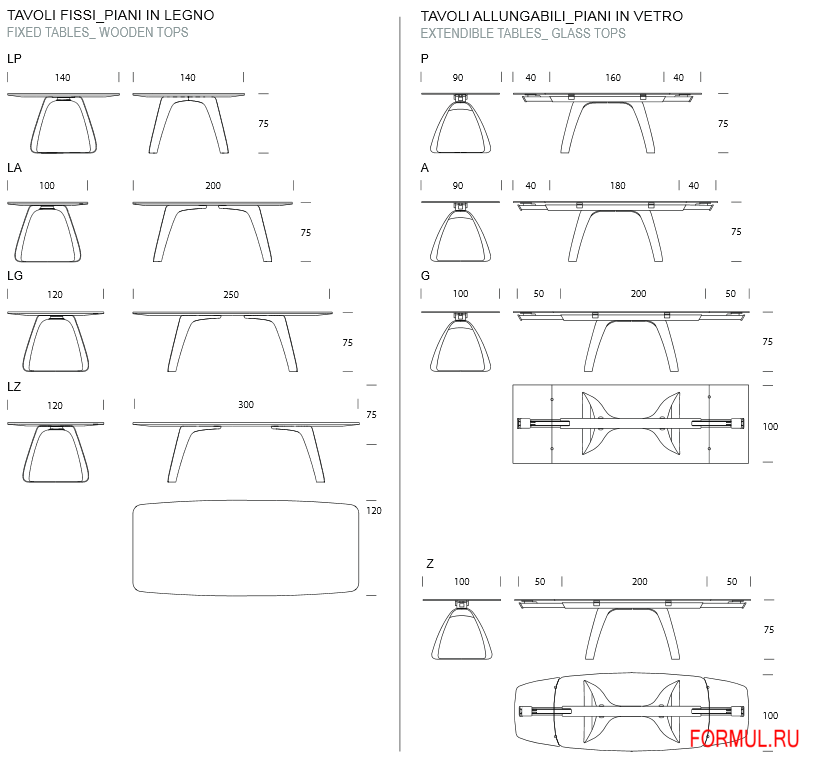 TAVOLI FISSI_PIANI IN LEGNO
FIXED TABLES_ WOODEN TOPS

LP
140
140
75

LA
100
200
75

LG
120
250
75

LZ
120
300
75
120

TAVOLI ALLUNGABILI_PIANI IN VETRO
EXTENDIBLE TABLES_ GLASS TOPS

P
90
40
160
40
75

A
90
40
180
40
75

G
100
50
200
50
75
100

Z
100
50
200
50
75
100

FORMUL.RU