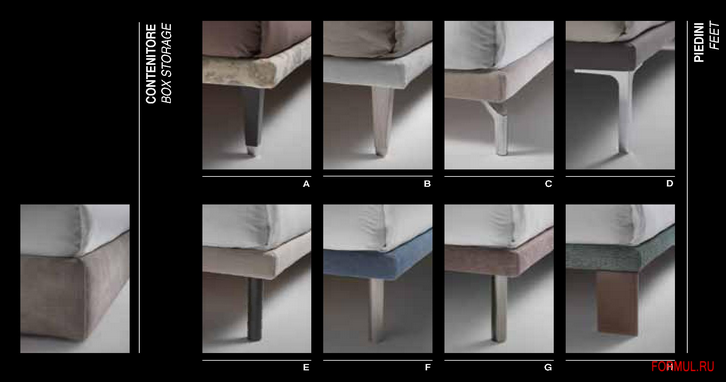 CONTENITORE
BOX STORAGE

A

B

C

D

E

F

G

H

PIEDINI
FEET

FORMUL.RU