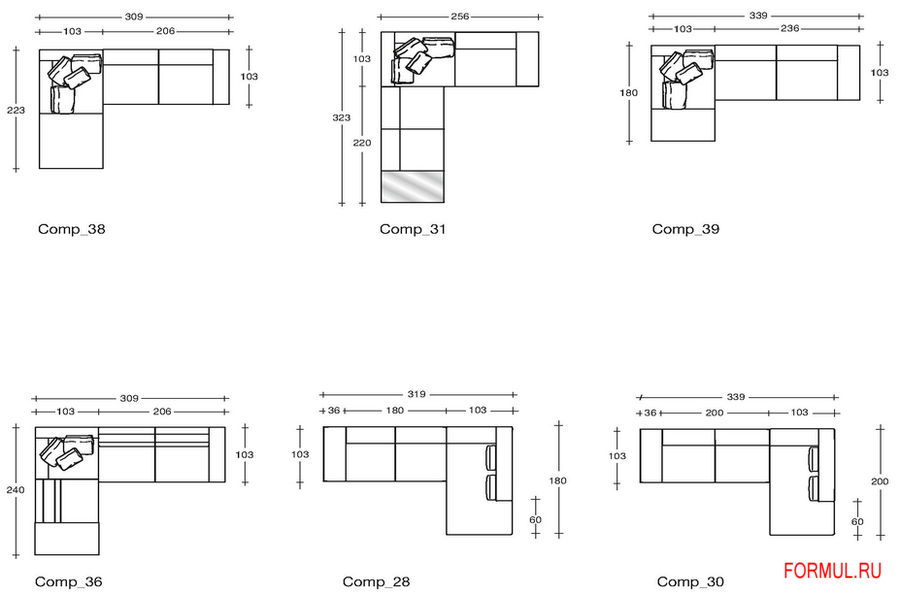 309
103
206
223
103
Comp_38

256
103
323
220
Comp_31

339
103
236
180
103
Comp_39

309
103
206
240
103
Comp_36

319
36
180
103
103
180
60
Comp_28

339
36
200
103
103
200
60
Comp_30

FORMUL.RU