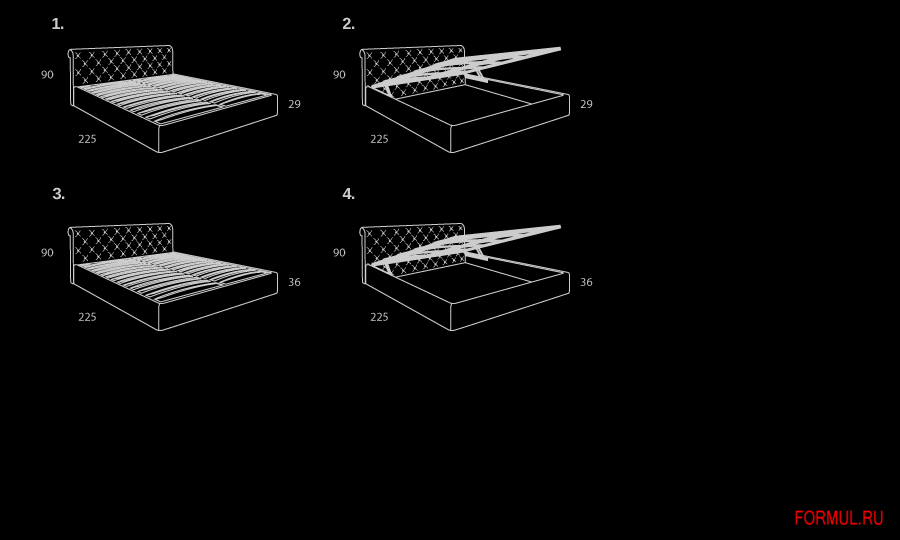 1.

90

29

225

2.

90

29

225

3.

90

36

225

4.

90

36

225

FORMUL.RU