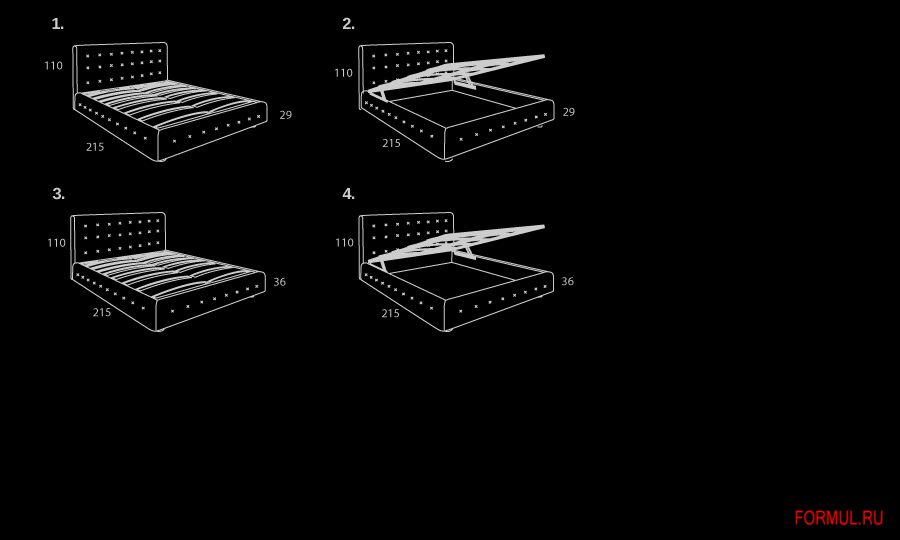 1.

110

29

215

2.

110

29

215

3.

110

36

215

4.

110

36

215

FORMUL.RU