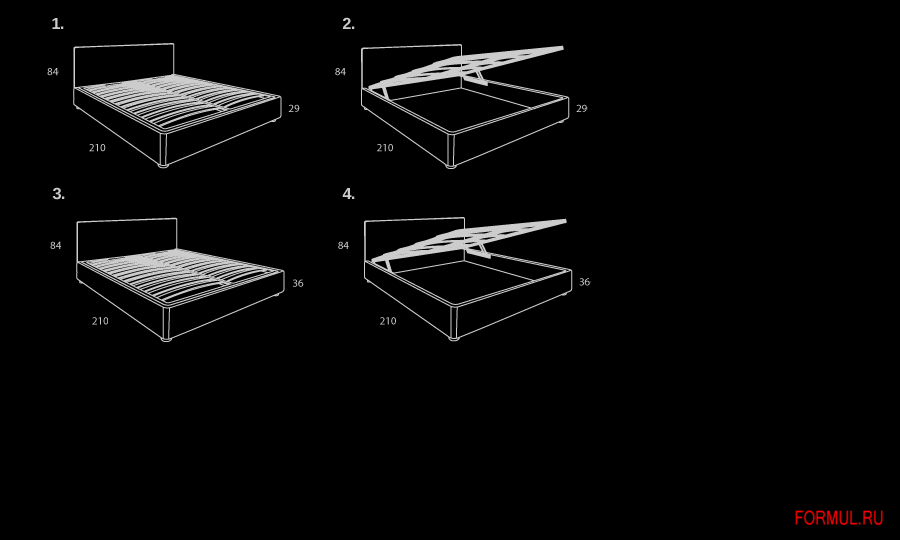 1.

84

29

210

2.

84

29

210

3.

84

36

210

4.

84

36

210

FORMUL.RU