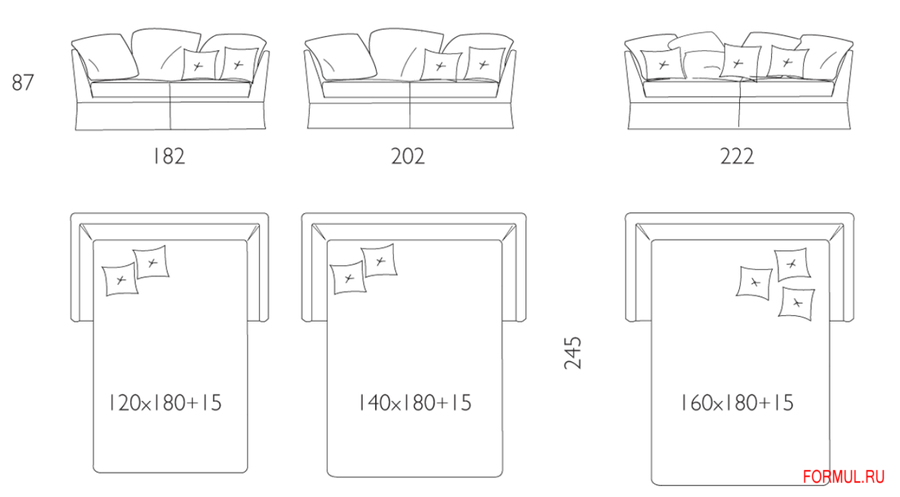 87

182

202

222

120x180+15

140x180+15

245

160x180+15

FORMUL.RU