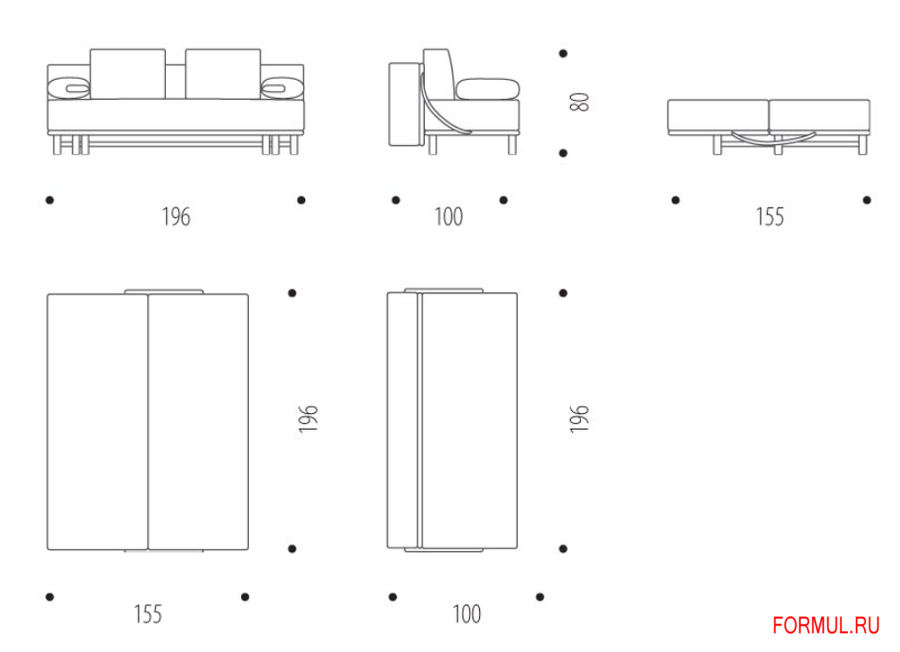 196

100

80

155

196

196

155

100

FORMUL.RU