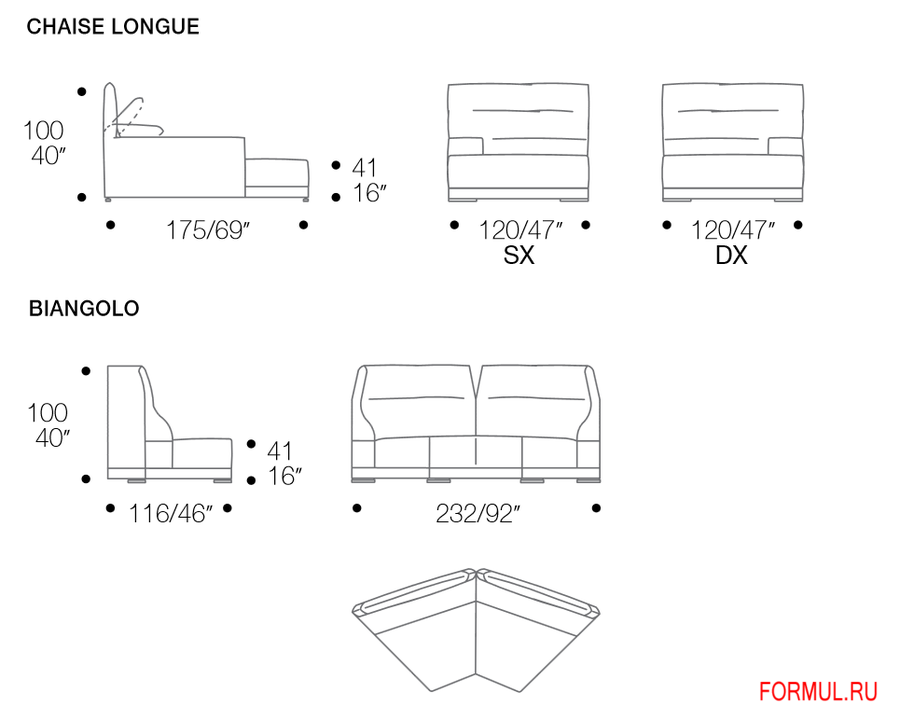 CHAISE LONGUE

100
40″

41
16″

175/69″

120/47″
SX

120/47″
DX

BIANGOLO

100
40″

41
16″

116/46″

232/92″

FORMUL.RU