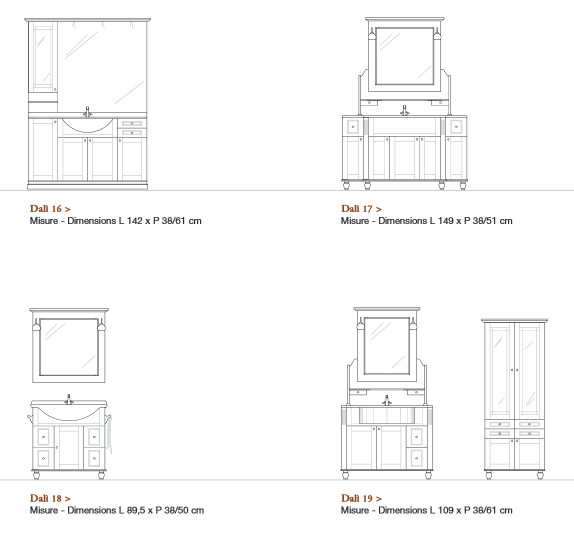 Dalì 16 >
Misure - Dimensions L 142 x P 38/61 cm

Dalì 17 >
Misure - Dimensions L 149 x P 38/51 cm

Dalì 18 >
Misure - Dimensions L 89,5 x P 38/50 cm

Dalì 19 >
Misure - Dimensions L 109 x P 38/61 cm