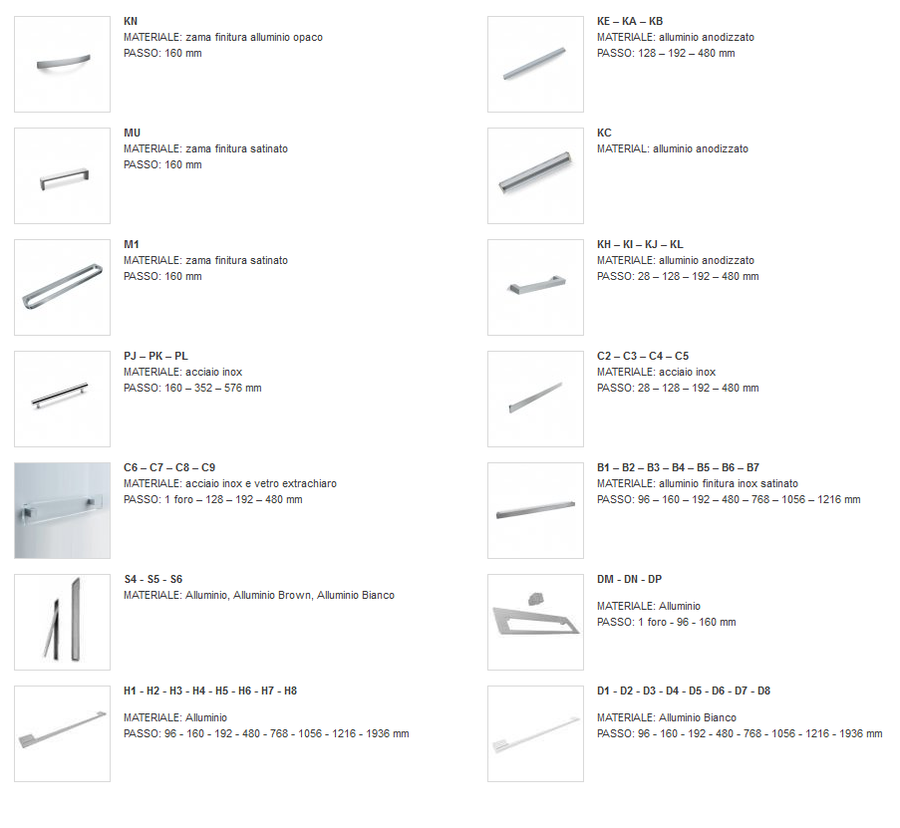 KN
MATERIALE: zama finitura alluminio opaco
PASSO: 160 mm

MU
MATERIALE: zama finitura satinato
PASSO: 160 mm

M1
MATERIALE: zama finitura satinato
PASSO: 160 mm

PJ – PK – PL
MATERIALE: acciaio inox
PASSO: 160 – 352 – 576 mm

C6 – C7 – C8 – C9
MATERIALE: acciaio inox e vetro extrachiaro
PASSO: 1 foro – 128 – 192 – 480 mm

S4 - S5 - S6
MATERIALE: Alluminio, Alluminio Brown, Alluminio Bianco

H1 - H2 - H3 - H4 - H5 - H6 - H7 - H8
MATERIALE: Alluminio
PASSO: 96 - 160 - 192 - 480 - 768 - 1056 - 1216 - 1936 mm

KE – KA – KB
MATERIALE: alluminio anodizzato
PASSO: 128 – 192 – 480 mm

KC
MATERIAL: alluminio anodizzato

KH – KI – KJ – KL
MATERIALE: alluminio anodizzato
PASSO: 28 – 128 – 192 – 480 mm

C2 – C3 – C4 – C5
MATERIALE: acciaio inox
PASSO: 28 – 128 – 192 – 480 mm

B1 – B2 – B3 – B4 – B5 – B6 – B7
MATERIALE: alluminio finitura inox satinato
PASSO: 96 – 160 – 192 – 480 – 768 – 1056 – 1216 mm

DM - DN - DP
MATERIALE: Alluminio
PASSO: 1 foro - 96 - 160 mm

D1 - D2 - D3 - D4 - D5 - D6 - D7 - D8
MATERIALE: Alluminio Bianco
PASSO: 96 - 160 - 192 - 480 - 768 - 1056 - 1216 - 1936 mm