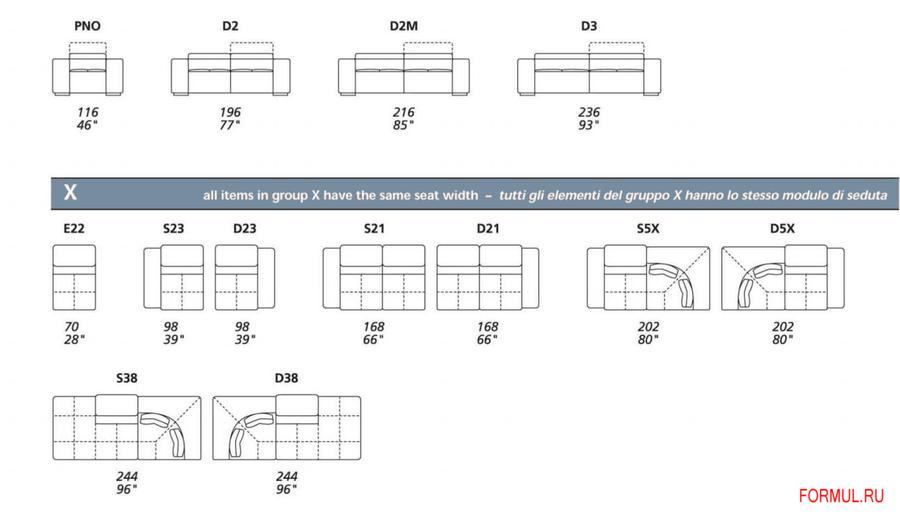 PNO
116
46"

D2
196
77"

D2M
216
85"

D3
236
93"

X all items in group X have the same seat width – tutti gli elementi del gruppo X hanno lo stesso modulo di seduta

E22
70
28"

S23
98
39"

D23
98
39"

S21
168
66"

D21
168
66"

S5X
202
80"

D5X
202
80"

S38
244
96"

D38
244
96"

FORMUL.RU