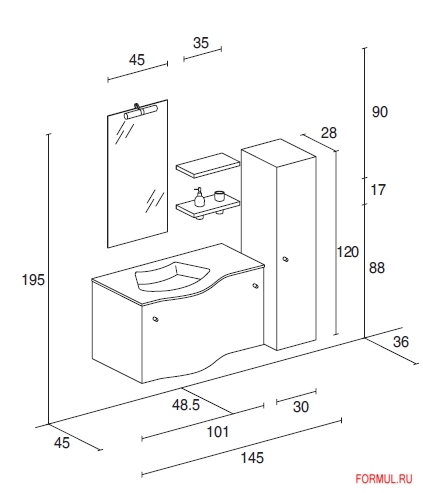 35
45
90
28
17
120
88
195
36
48.5
30
101
45
145
FORMUL.RU