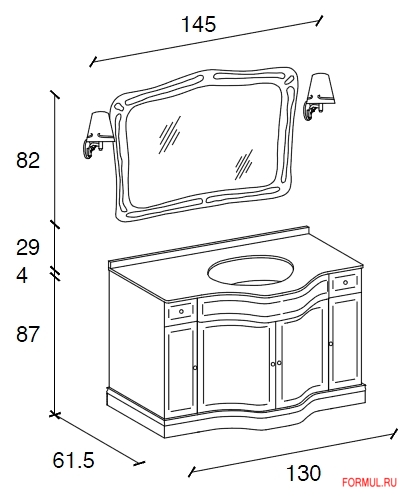 145

82

29

4

87

61.5

130

FORMUL.RU