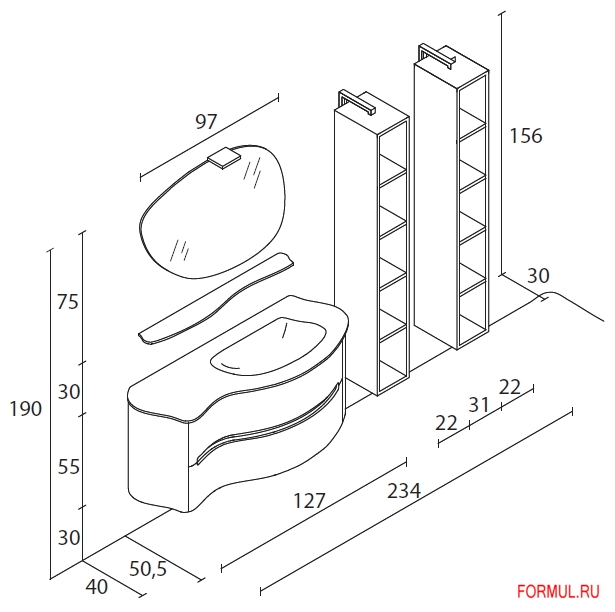 97

156

30

75

30

190

55

30

22

31

22

127

234

50,5

40

FORMUL.RU