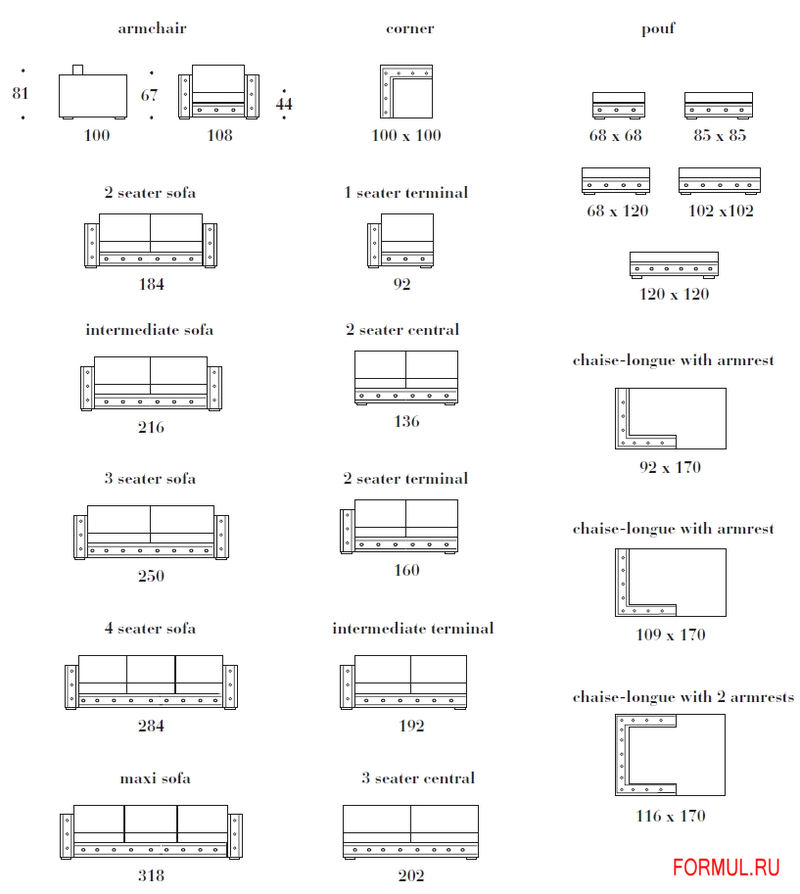 armchair

81

100

67

108

44

2 seater sofa

184

intermediate sofa

216

3 seater sofa

250

4 seater sofa

284

maxi sofa

318

corner

100 x 100

1 seater terminal

92

2 seater central

136

2 seater terminal

160

intermediate terminal

192

3 seater central

202

pouf

68 x 68

85 x 85

68 x 120

102 x102

120 x 120

chaise-longue with armrest

92 x 170

chaise-longue with armrest

109 x 170

chaise-longue with 2 armrests

116 x 170

FORMUL.RU