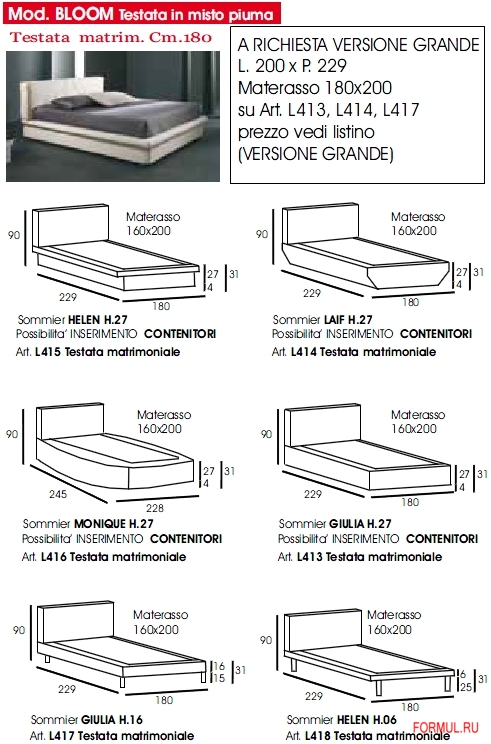 Mod. BLOOM Testata in misto piuma

Testata matrim. Cm.180

A RICHIESTA VERSIONE GRANDE
L. 200 x P. 229
Materasso 180x200
su Art. L413, L414, L417
prezzo vedi listino
(VERSIONE GRANDE)

Materasso 160x200
90
27
4
31
229
180

Sommier HELEN H.27
Possibilita' INSERIMENTO CONTENITORI
Art. L415 Testata matrimoniale

Materasso 160x200
90
27
4
31
229
180

Sommier LAIF H.27
Possibilita' INSERIMENTO CONTENITORI
Art. L414 Testata matrimoniale

Materasso 160x200
90
27
4
31
245
228

Sommier MONIQUE H.27
Possibilita' INSERIMENTO CONTENITORI
Art. L416 Testata matrimoniale

Materasso 160x200
90
27
4
31
229
180

Sommier GIULIA H.27
Possibilita' INSERIMENTO CONTENITORI
Art. L413 Testata matrimoniale

Materasso 160x200
90
16
15
31
229
180

Sommier GIULIA H.16
Art. L417 Testata matrimoniale

Materasso 160x200
90
6
25
31
229
180

Sommier HELEN H.06
Art. L418 Testata matrimoniale

FORMUL.RU