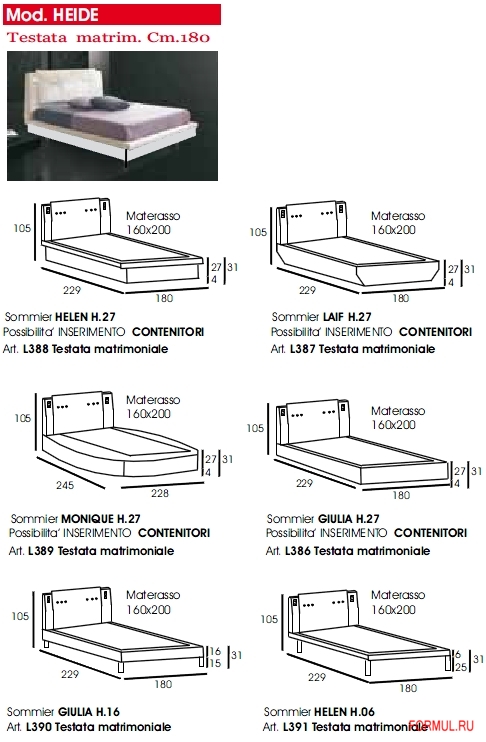 Mod. HEIDE
Testata matrim. Cm.180

Materasso 160x200
105
27
4
31
229
180

Sommier HELEN H.27
Possibilita' INSERIMENTO CONTENITORI
Art. L388 Testata matrimoniale

Materasso 160x200
105
27
4
31
229
180

Sommier LAIF H.27
Possibilita' INSERIMENTO CONTENITORI
Art. L387 Testata matrimoniale

Materasso 160x200
105
27
4
31
245
228

Sommier MONIQUE H.27
Possibilita' INSERIMENTO CONTENITORI
Art. L389 Testata matrimoniale

Materasso 160x200
105
27
4
31
229
180

Sommier GIULIA H.27
Possibilita' INSERIMENTO CONTENITORI
Art. L386 Testata matrimoniale

Materasso 160x200
105
16
15
31
229
180

Sommier GIULIA H.16
Art. L390 Testata matrimoniale

Materasso 160x200
105
6
25
31
229
180

Sommier HELEN H.06
Art. L391 Testata matrimoniale

FORMUL.RU