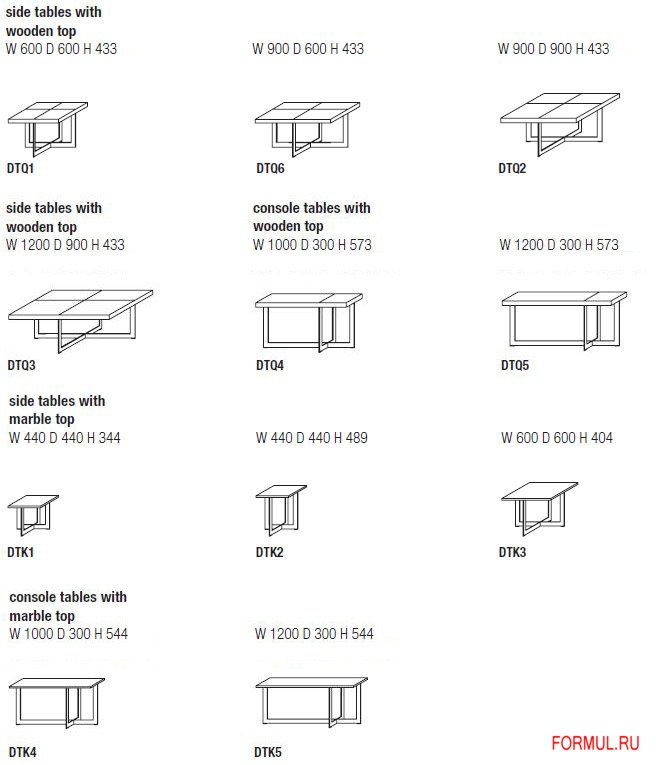 side tables with wooden top
W 600 D 600 H 433

W 900 D 600 H 433

W 900 D 900 H 433

DTQ1

DTQ6

DTQ2

side tables with wooden top
W 1200 D 900 H 433

console tables with wooden top
W 1000 D 300 H 573

W 1200 D 300 H 573

DTQ3

DTQ4

DTQ5

side tables with marble top
W 440 D 440 H 344

W 440 D 440 H 489

W 600 D 600 H 404

DTK1

DTK2

DTK3

console tables with marble top
W 1000 D 300 H 544

W 1200 D 300 H 544

DTK4

DTK5

FORMUL.RU