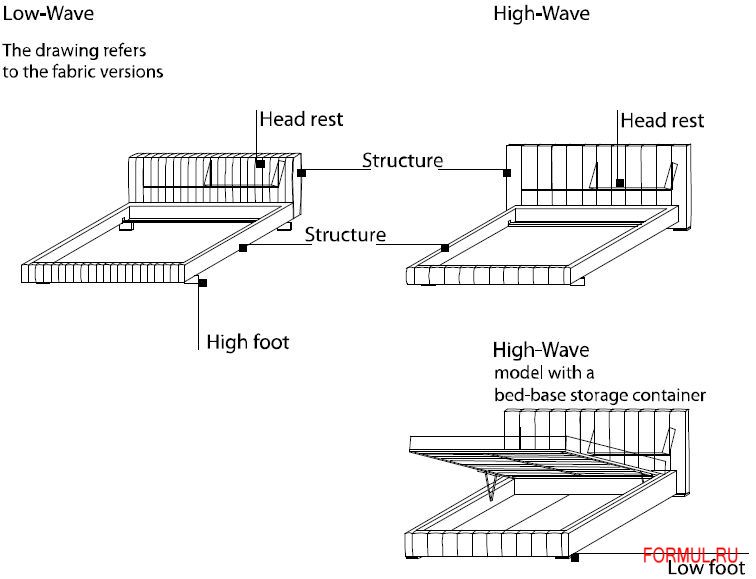 Low-Wave

The drawing refers to the fabric versions

High-Wave

Head rest

Structure

Head rest

Structure

High foot

High-Wave
model with a
bed-base storage container

FORMUL.RU

Low foot