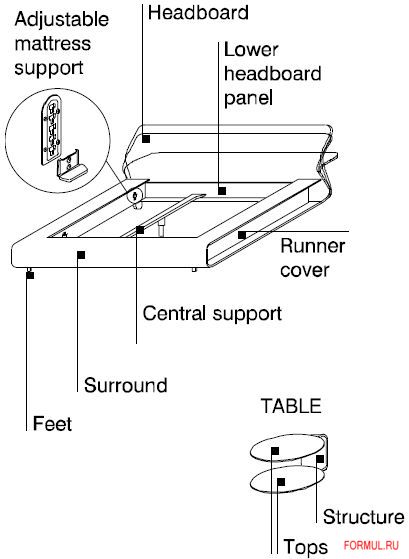 Adjustable mattress support

Headboard

Lower headboard panel

Runner cover

Central support

Surround

Feet

TABLE

Structure

Tops

FORMUL.RU