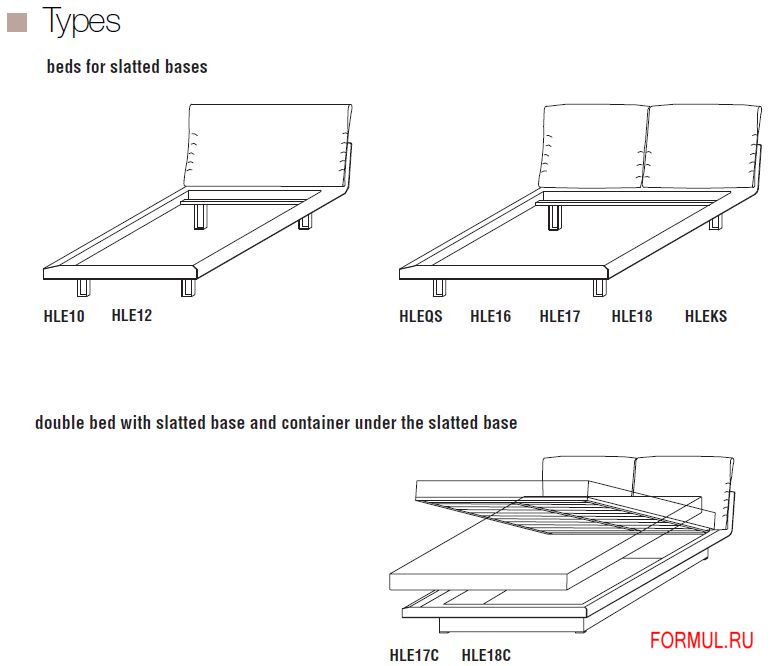 Types

beds for slatted bases

HLE10 HLE12

HLEQS HLE16 HLE17 HLE18 HLEKS

double bed with slatted base and container under the slatted base

HLE17C HLE18C

FORMUL.RU