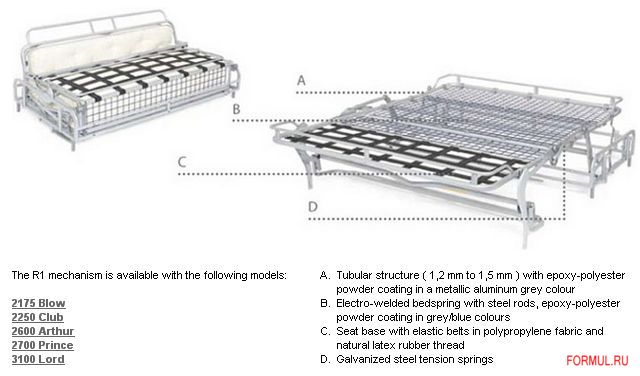 A

B

C

D

The R1 mechanism is available with the following models:

2175 Blow
2250 Club
2600 Arthur
2700 Prince
3100 Lord

A. Tubular structure ( 1,2 mm to 1,5 mm ) with epoxy-polyester powder coating in a metallic aluminum grey colour
B. Electro-welded bedspring with steel rods, epoxy-polyester powder coating in grey/blue colours
C. Seat base with elastic belts in polypropylene fabric and natural latex rubber thread
D. Galvanized steel tension springs

FORMUL.RU