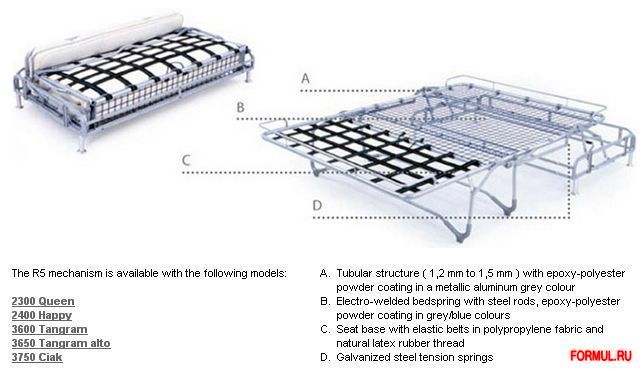 A

B

C

D

The R5 mechanism is available with the following models:

2300 Queen
2400 Happy
3600 Tangram
3650 Tangram alto
3750 Ciak

A. Tubular structure ( 1,2 mm to 1,5 mm ) with epoxy-polyester powder coating in a metallic aluminum grey colour
B. Electro-welded bedspring with steel rods, epoxy-polyester powder coating in grey/blue colours
C. Seat base with elastic belts in polypropylene fabric and natural latex rubber thread
D. Galvanized steel tension springs

FORMUL.RU