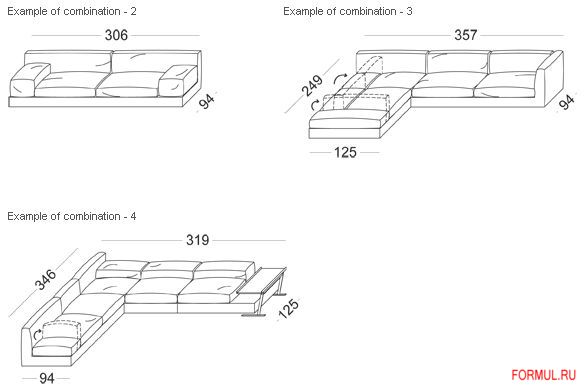 Example of combination - 2

306

94

Example of combination - 3

357

249

94

125

Example of combination - 4

319

346

125

94

FORMUL.RU