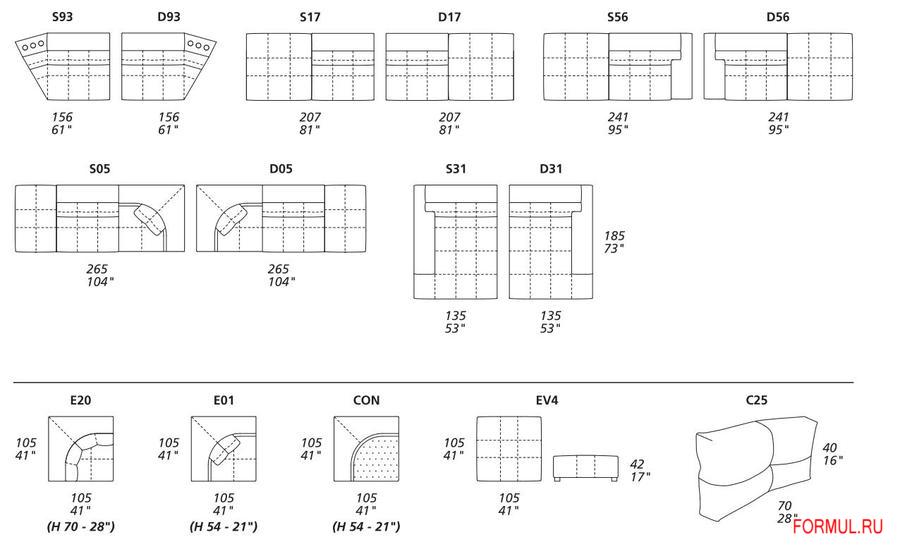 S93
156
61"

D93
156
61"

S17
207
81"

D17
207
81"

S56
241
95"

D56
241
95"

S05
265
104"

D05
265
104"

S31
135
53"

D31
135
53"

185
73"

E20
105
41"
105
41"
(H 70 - 28")

E01
105
41"
105
41"
(H 54 - 21")

CON
105
41"
105
41"
(H 54 - 21")

EV4
105
41"
105
41"
42
17"

C25
40
16"
70
28"

FORMUL.RU