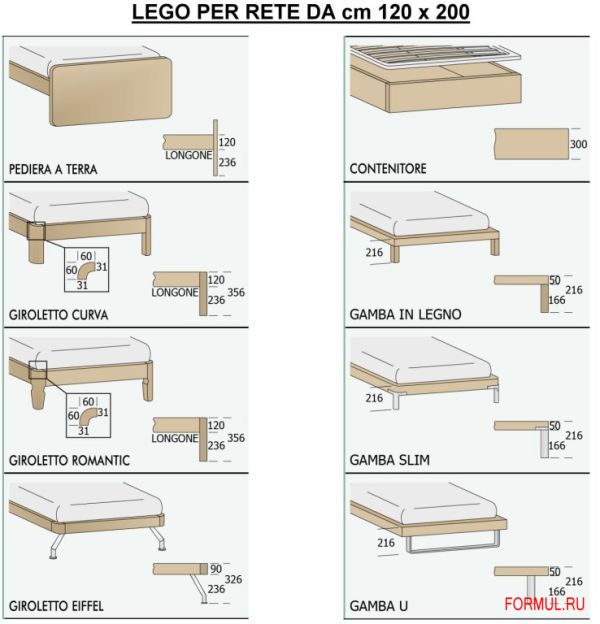 LEGO PER RETE DA cm 120 x 200

LONGONE 120 236

PEDIERA A TERRA

60 60 31 31

LONGONE 120 236 356

GIROLETTO CURVA

60 60 31 31

LONGONE 120 236 356

GIROLETTO ROMANTIC

90 236 326

GIROLETTO EIFFEL

300

CONTENITORE

216

50 166 216

GAMBA IN LEGNO

216

50 166 216

GAMBA SLIM

216

50 166 216

GAMBA U

FORMUL.RU