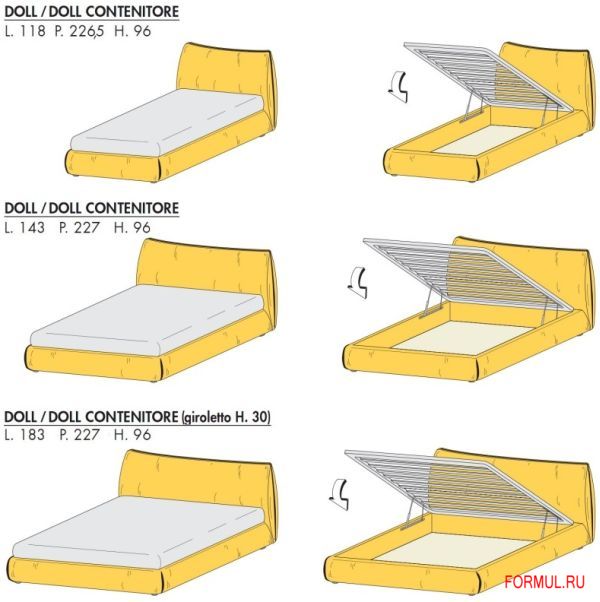 DOLL / DOLL CONTENITORE
L. 118 P. 226,5 H. 96

DOLL / DOLL CONTENITORE
L. 143 P. 227 H. 96

DOLL / DOLL CONTENITORE (giroletto H. 30)
L. 183 P. 227 H. 96

FORMUL.RU