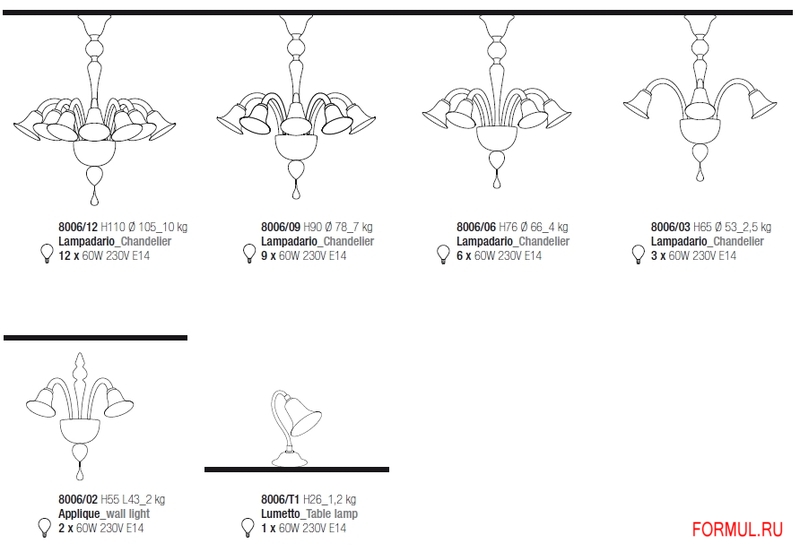 8006/12 H110 Ø 105_10 kg
Lampadario_Chandelier
12 x 60W 230V E14

8006/09 H90 Ø 78_7 kg
Lampadario_Chandelier
9 x 60W 230V E14

8006/06 H76 Ø 66_4 kg
Lampadario_Chandelier
6 x 60W 230V E14

8006/03 H65 Ø 53_2,5 kg
Lampadario_Chandelier
3 x 60W 230V E14

8006/02 H55 L43_2 kg
Applique_wall light
2 x 60W 230V E14

8006/T1 H26_1,2 kg
Lumetto_Table lamp
1 x 60W 230V E14

FORMUL.RU