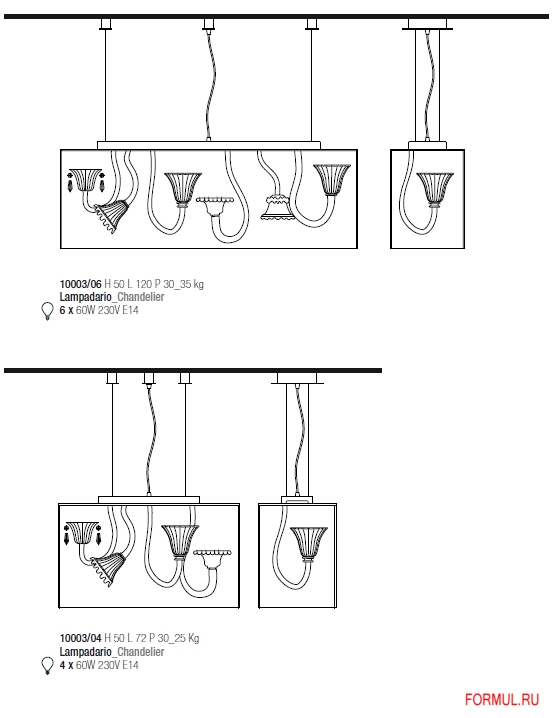 10003/06 H 50 L 120 P 30_35 kg
Lampadario_Chandelier
6 x 60W 230V E14

10003/04 H 50 L 72 P 30_25 Kg
Lampadario_Chandelier
4 x 60W 230V E14

FORMUL.RU